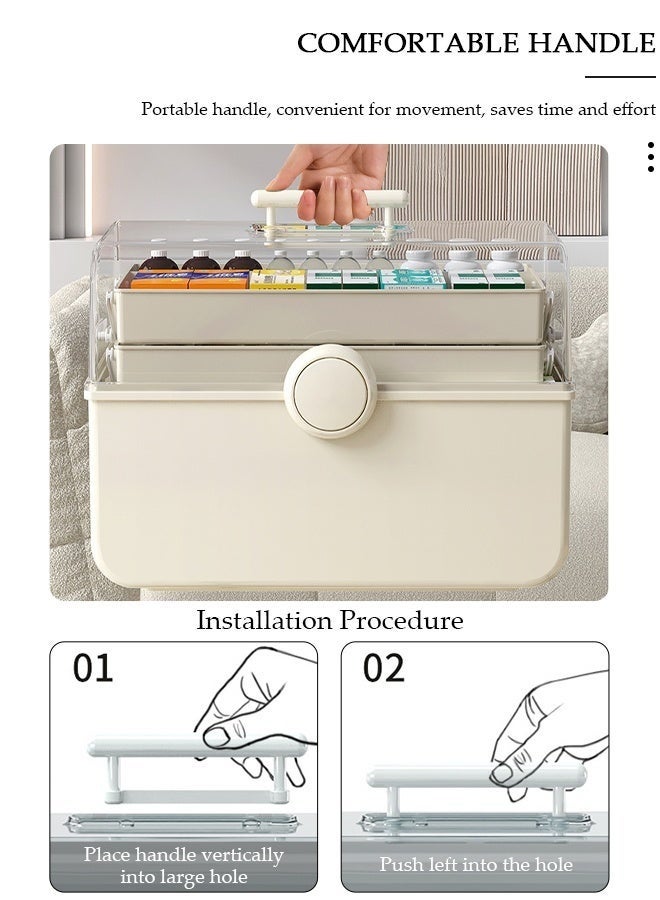 COMFORTABLE HANDLE

Portable handle, convenient for movement, saves time and effort

Installation Procedure

01

Place handle vertically into large hole

02

Push left into the hole